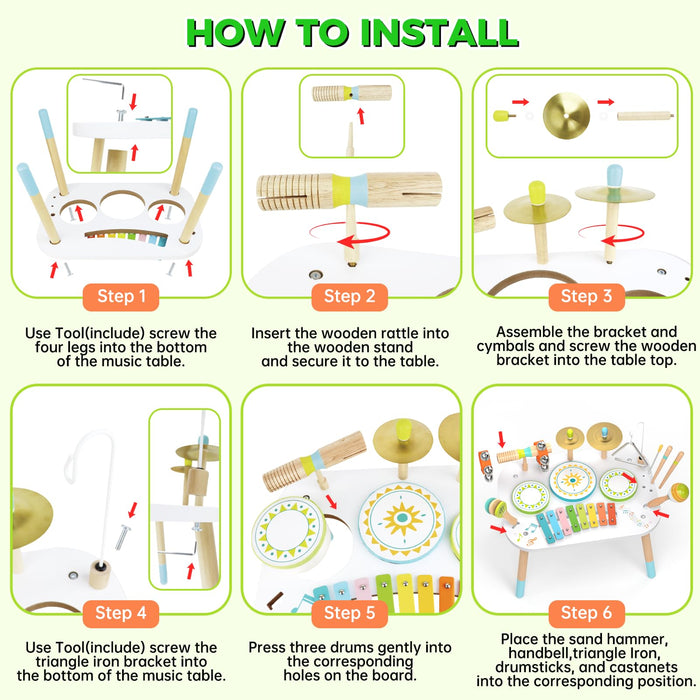 HOW TO INSTALL

Step 1

Use Tool(include) screw the four legs into the bottom of the music table.

Step 2

Insert the wooden rattle into the wooden stand and secure it to the table.

Step 3

Assemble the bracket and cymbals and screw the wooden bracket into the table top.

Step 4

Use Tool(include) screw the triangle iron bracket into the bottom of the music table.

Step 5

Press three drums gently into the corresponding holes on the board.

Step 6

Place the sand hammer, handbell,triangle Iron, drumsticks, and castanets into the corresponding position.