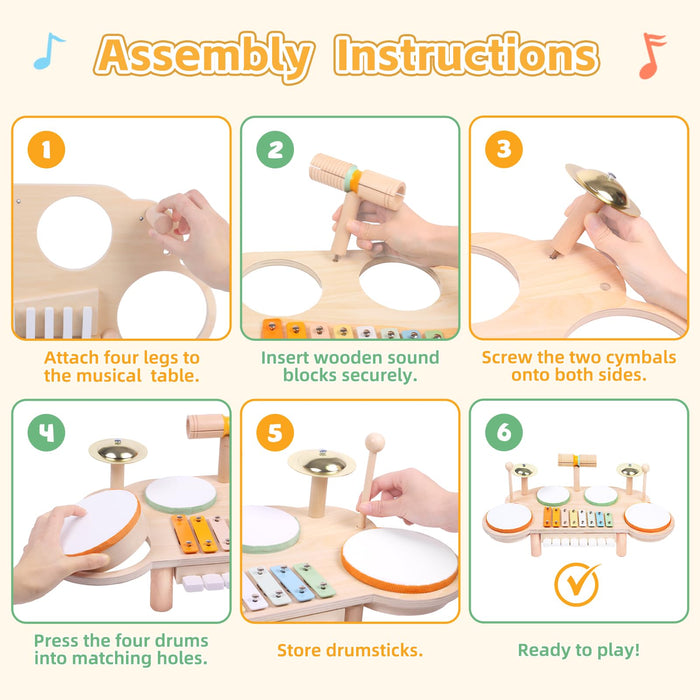 Assembly Instructions

1

Attach four legs to the musical table.

2

Insert wooden sound blocks securely.

3

Screw the two cymbals onto both sides.

4

Press the four drums into matching holes.

5

Store drumsticks.

6

Ready to play!