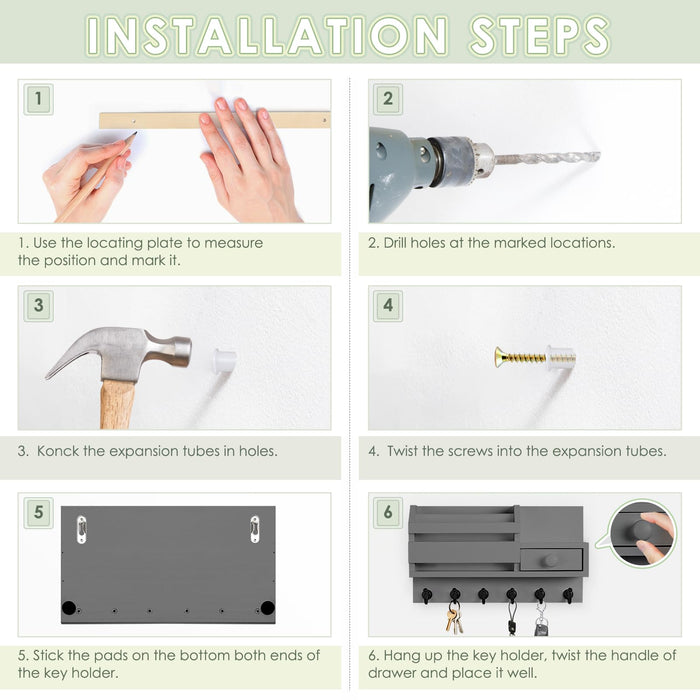 INSTALLATION STEPS

1

1. Use the locating plate to measure the position and mark it.

2

2. Drill holes at the marked locations.

3

3. Konck the expansion tubes in holes.

4

4. Twist the screws into the expansion tubes.

5

5. Stick the pads on the bottom both ends of the key holder.

6

6. Hang up the key holder, twist the handle of drawer and place it well.